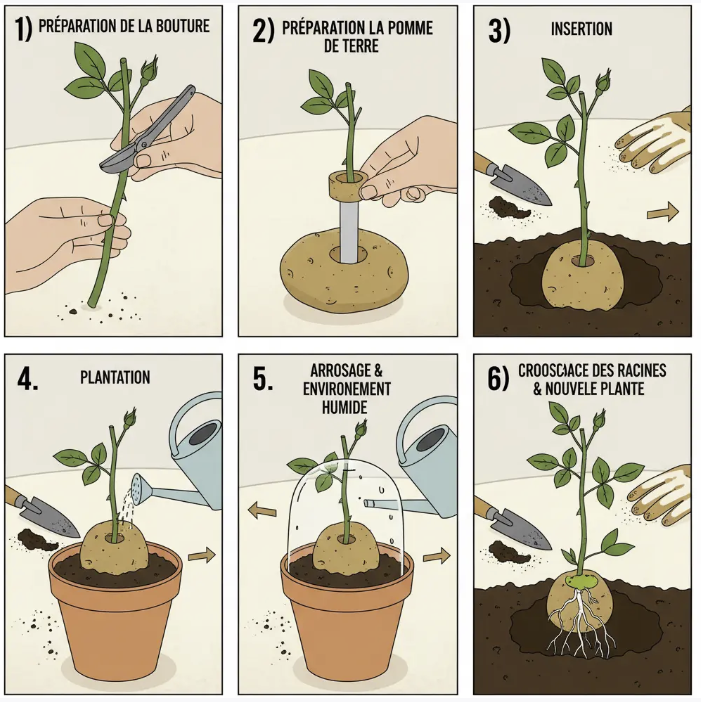 1) PRÉPARATION DE LA BOUTURE

2) PRÉPARATION LA POMME DE TERRE

3) INSERTION

4. PLANTATION

5. ARROSAGE & ENVIRONEMENT HUMIDE

6) CROOSCIACE DES RACINES & NOUVELE PLANTE